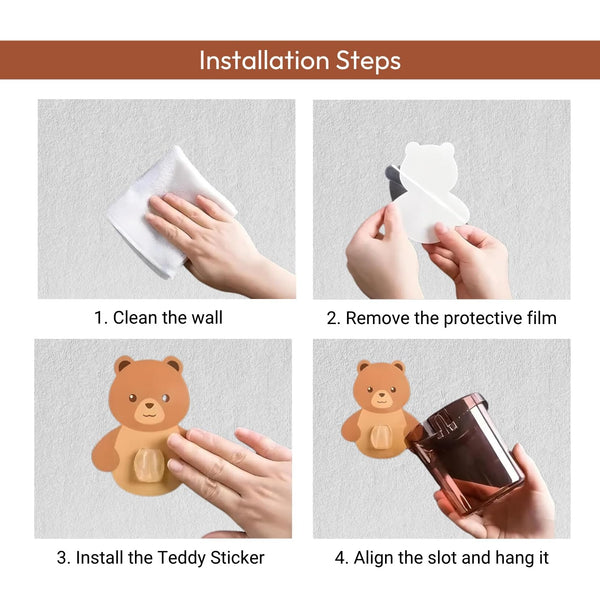 Installation Steps

1. Clean the wall

2. Remove the protective film

3. Install the Teddy Sticker

4. Align the slot and hang it